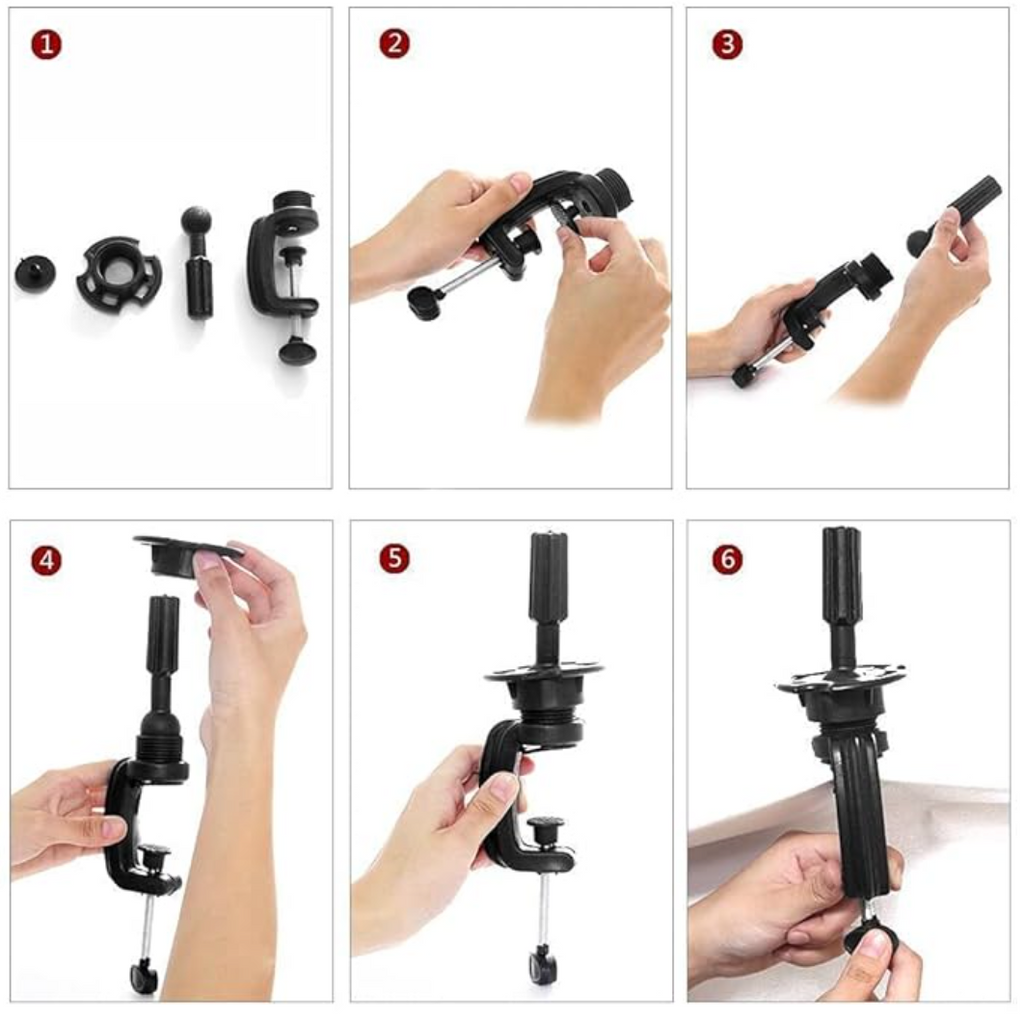 1

2

3

4

5

6