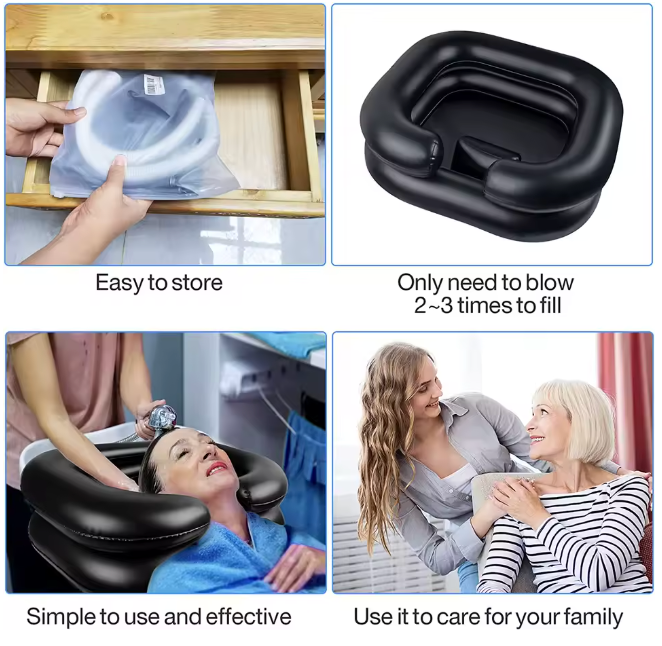 Easy to store

Only need to blow
2~3 times to fill

Simple to use and effective

Use it to care for your family