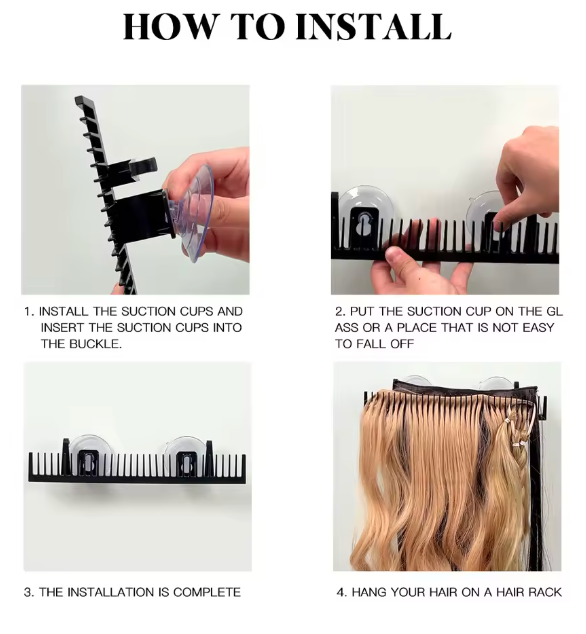 HOW TO INSTALL

1. INSTALL THE SUCTION CUPS AND INSERT THE SUCTION CUPS INTO THE BUCKLE.

2. PUT THE SUCTION CUP ON THE GL ASS OR A PLACE THAT IS NOT EASY TO FALL OFF

3. THE INSTALLATION IS COMPLETE

4. HANG YOUR HAIR ON A HAIR RACK